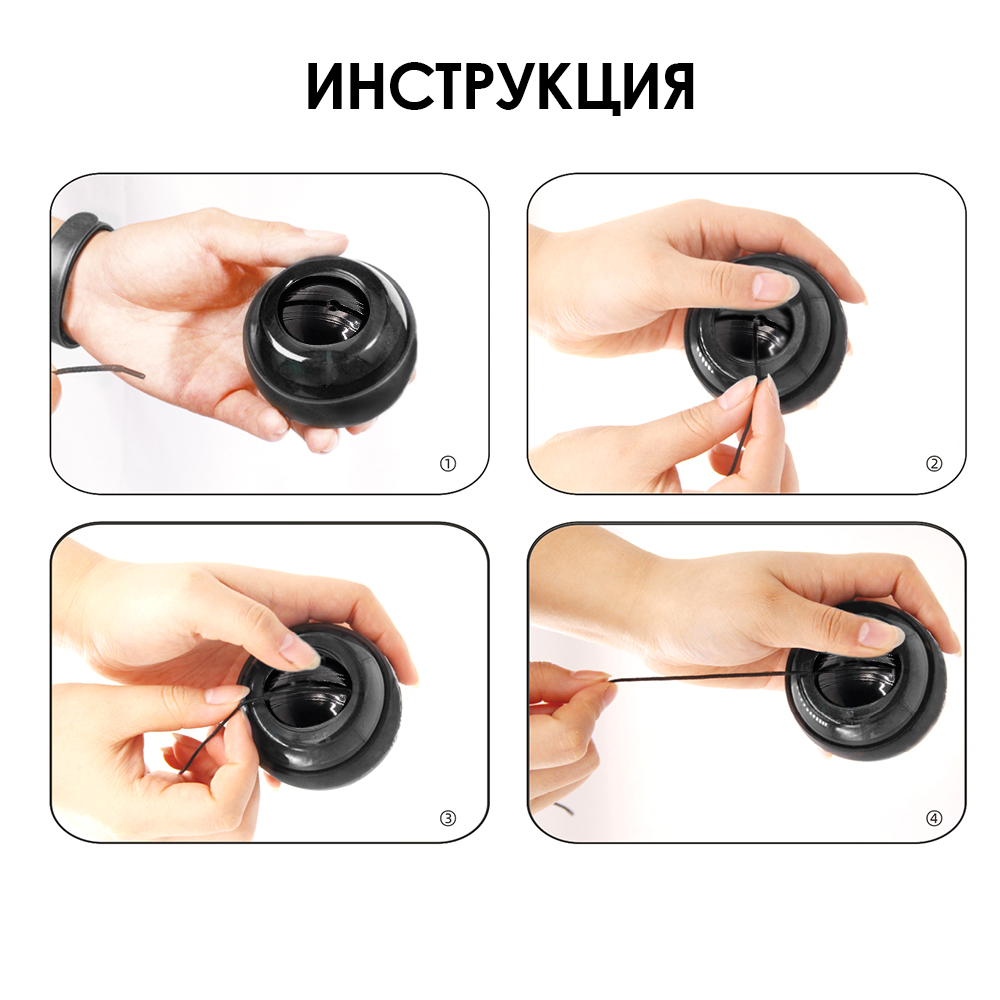 ИНСТРУКЦИЯ

①

②

③

④